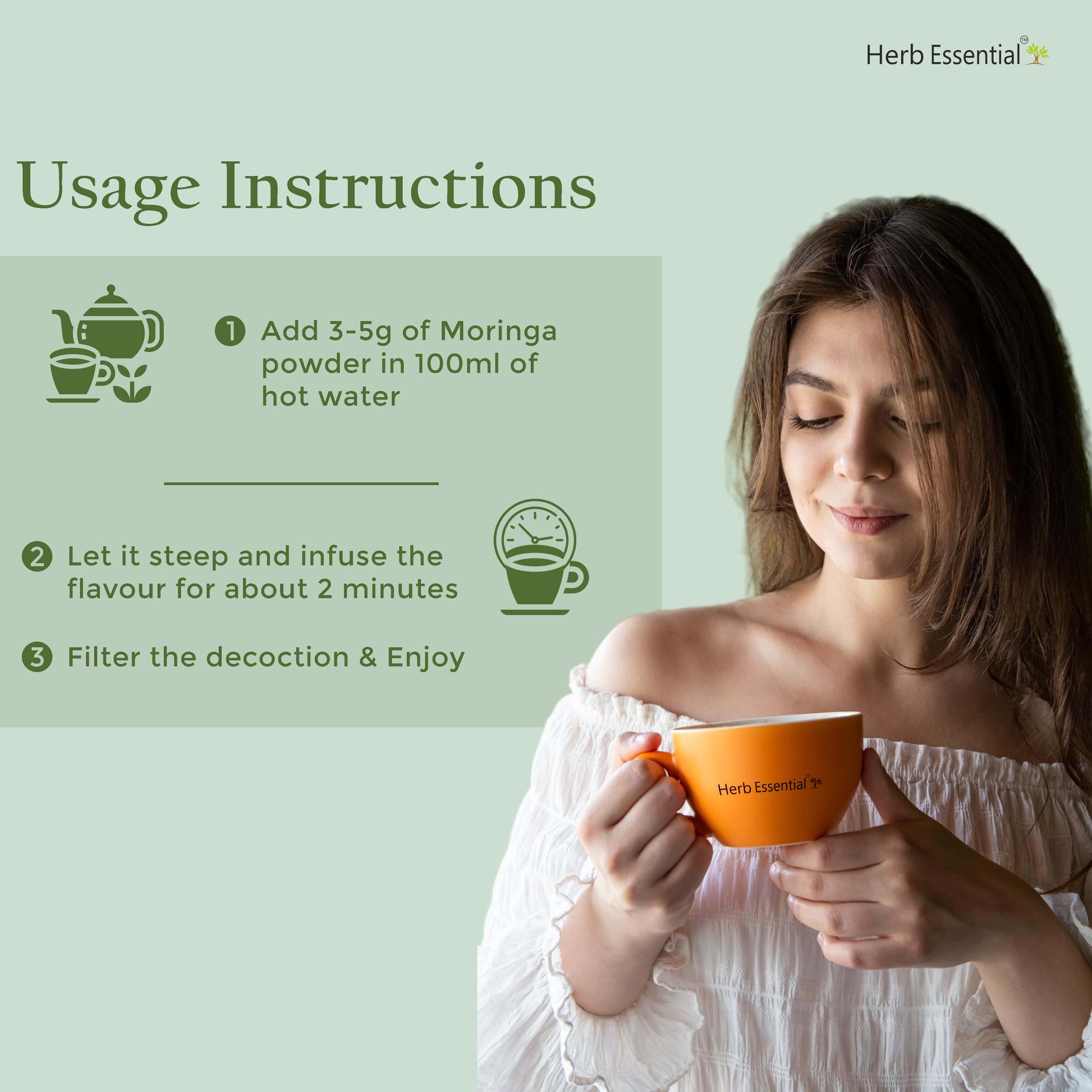 Herb Essential™

Usage Instructions

1 Add 3-5g of Moringa powder in 100ml of hot water

2 Let it steep and infuse the flavour for about 2 minutes

3 Filter the decoction & Enjoy

Herb Essential