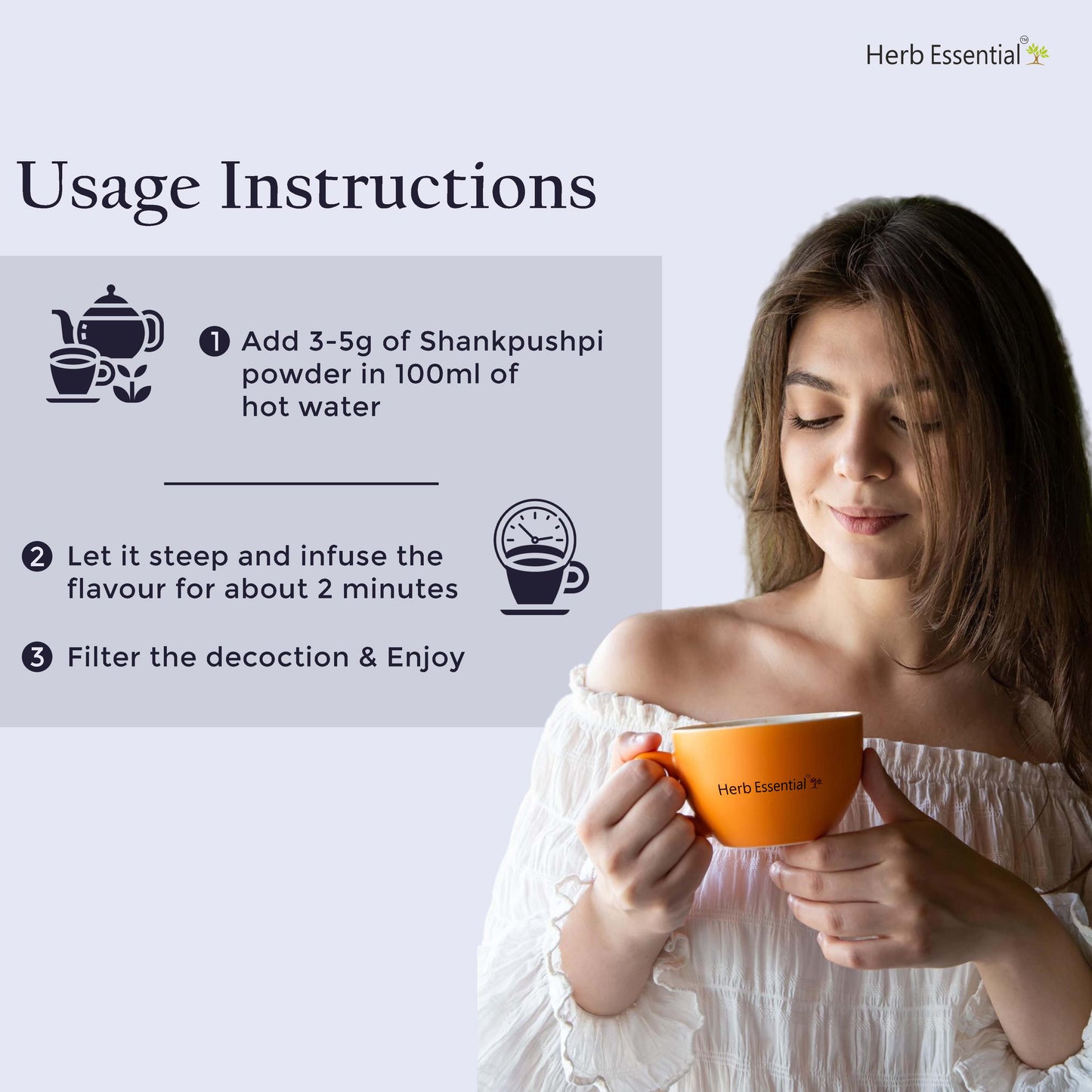 Herb Essential™

Usage Instructions

1 Add 3-5g of Shankpushpi powder in 100ml of hot water

2 Let it steep and infuse the flavour for about 2 minutes

3 Filter the decoction & Enjoy

Herb Essential